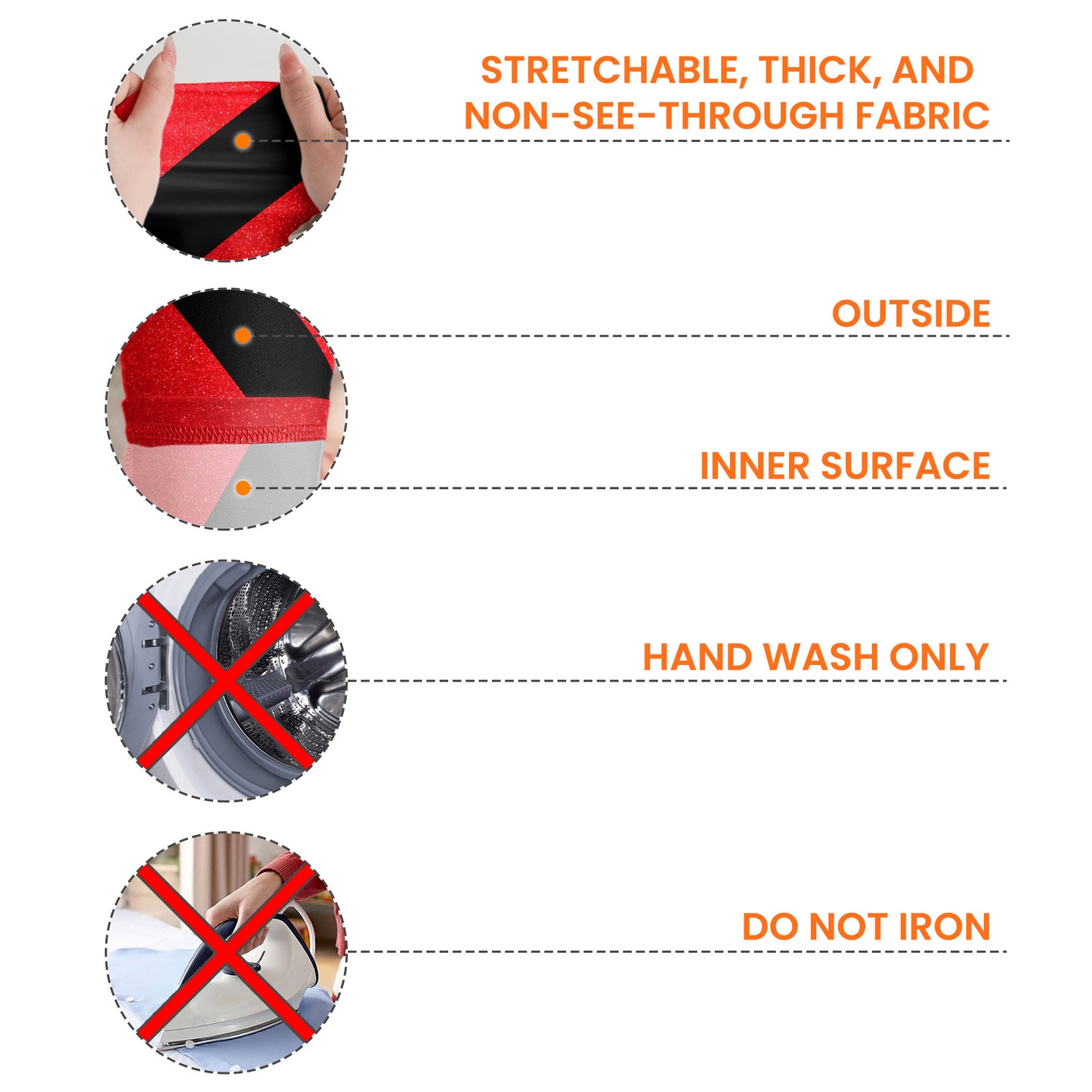 STRETCHABLE, THICK, AND NON-SEE-THROUGH FABRIC

OUTSIDE

INNER SURFACE

HAND WASH ONLY

DO NOT IRON