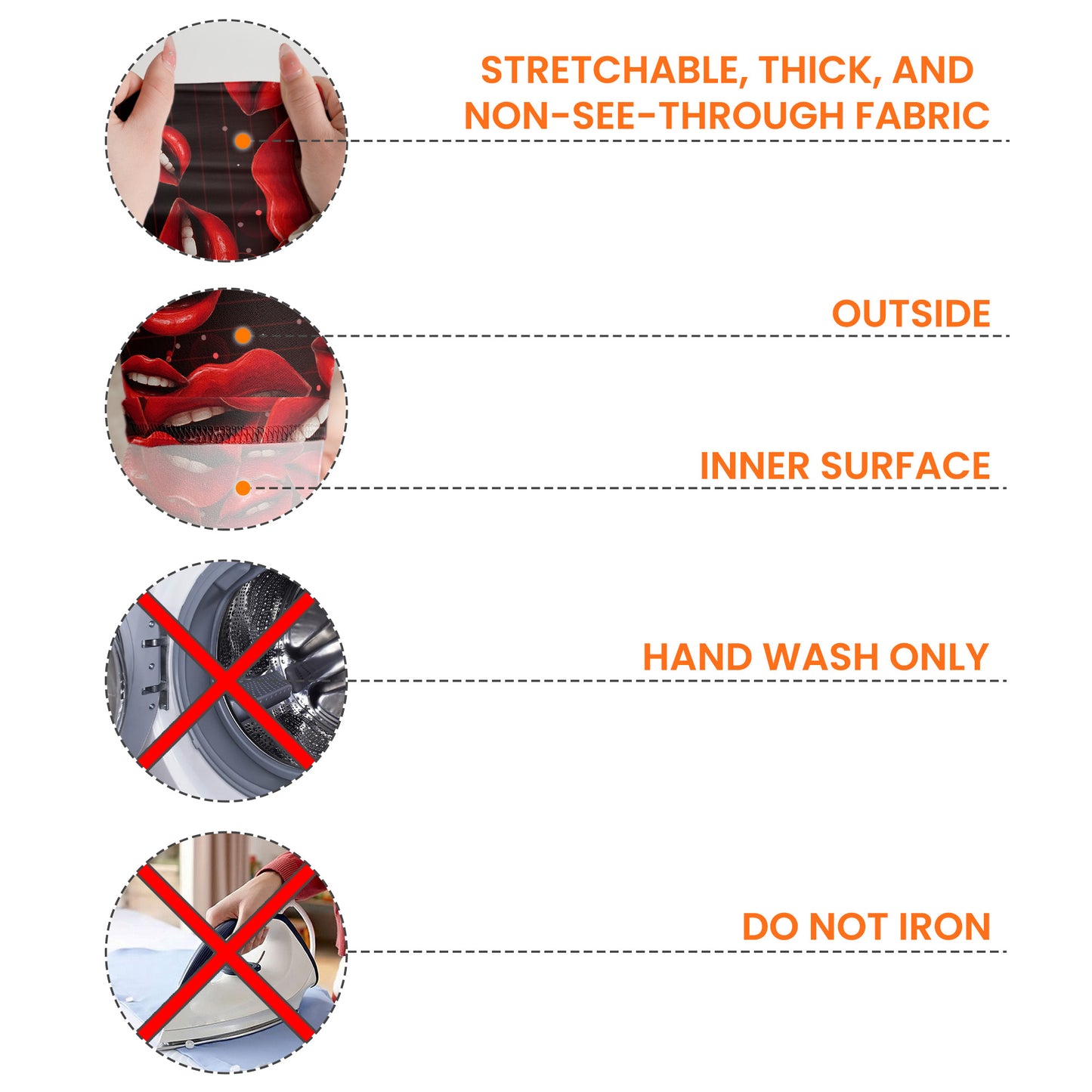 STRETCHABLE, THICK, AND NON-SEE-THROUGH FABRIC

OUTSIDE

INNER SURFACE

HAND WASH ONLY

DO NOT IRON