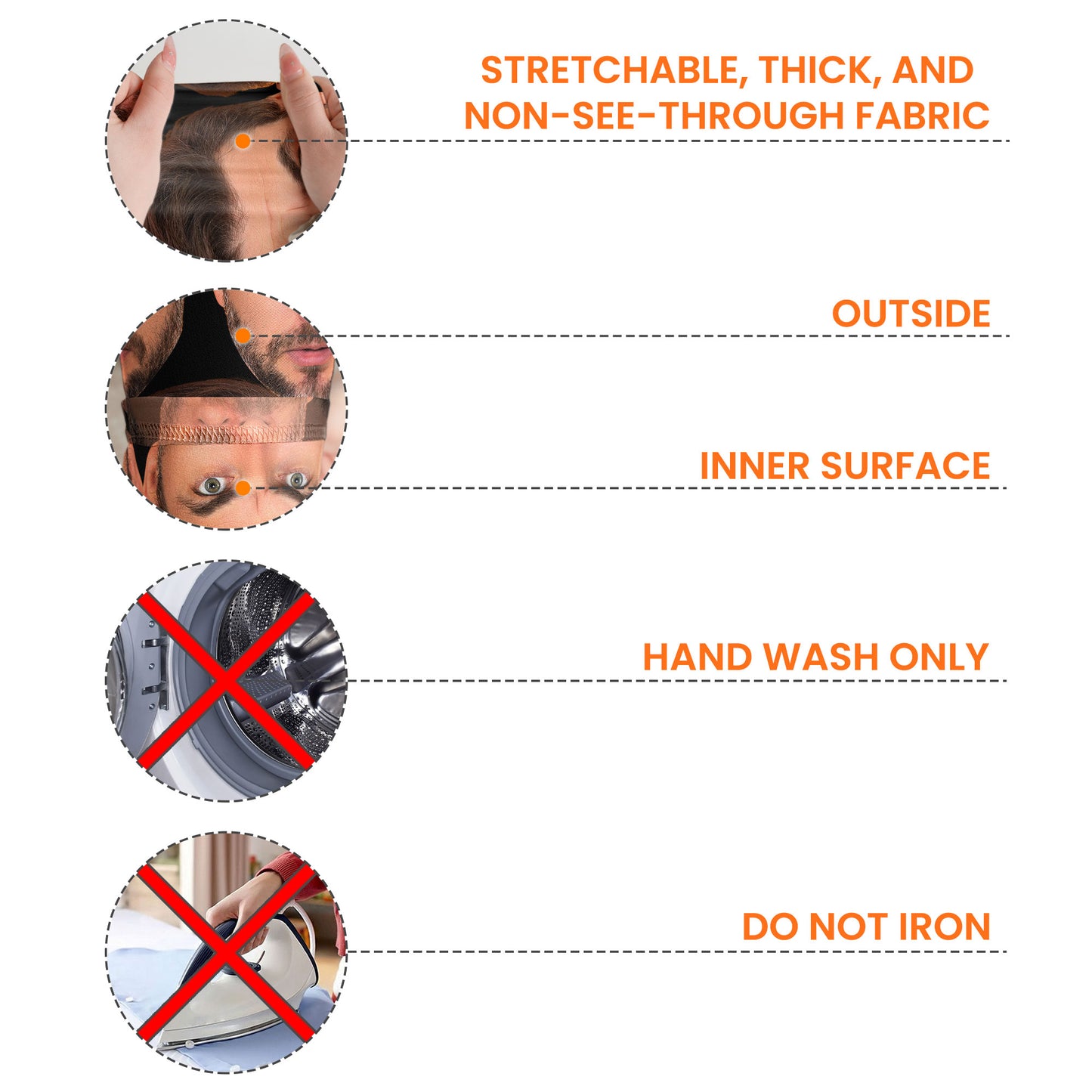 STRETCHABLE, THICK, AND NON-SEE-THROUGH FABRIC

OUTSIDE

INNER SURFACE

HAND WASH ONLY

DO NOT IRON