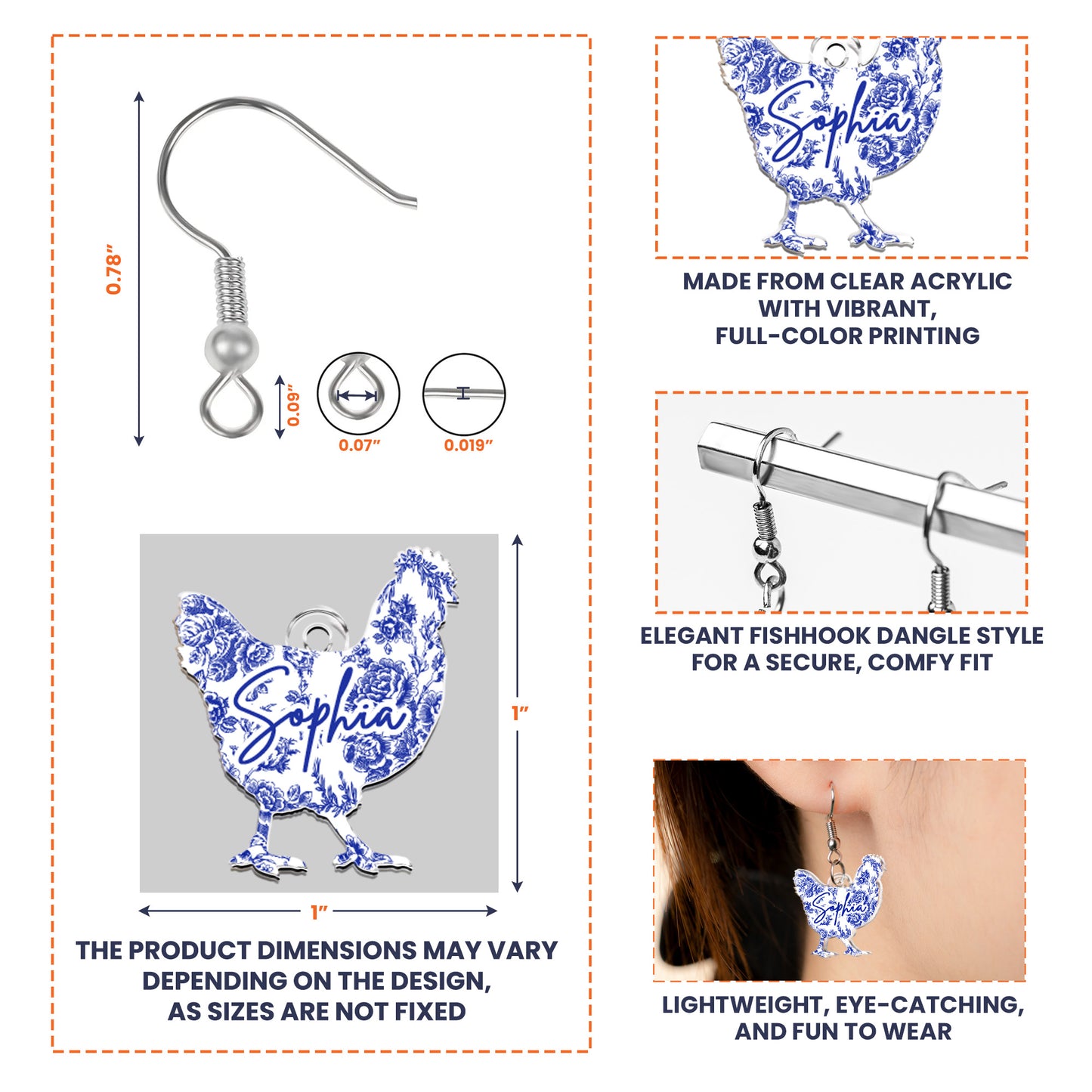 0.78"

0.09"

0.07"

0.019"

Sophia

1"

1"

THE PRODUCT DIMENSIONS MAY VARY DEPENDING ON THE DESIGN, AS SIZES ARE NOT FIXED

Sophia

MADE FROM CLEAR ACRYLIC WITH VIBRANT, FULL-COLOR PRINTING

ELEGANT FISHHOOK DANGLE STYLE FOR A SECURE, COMFY FIT

Sophia

LIGHTWEIGHT, EYE-CATCHING, AND FUN TO WEAR