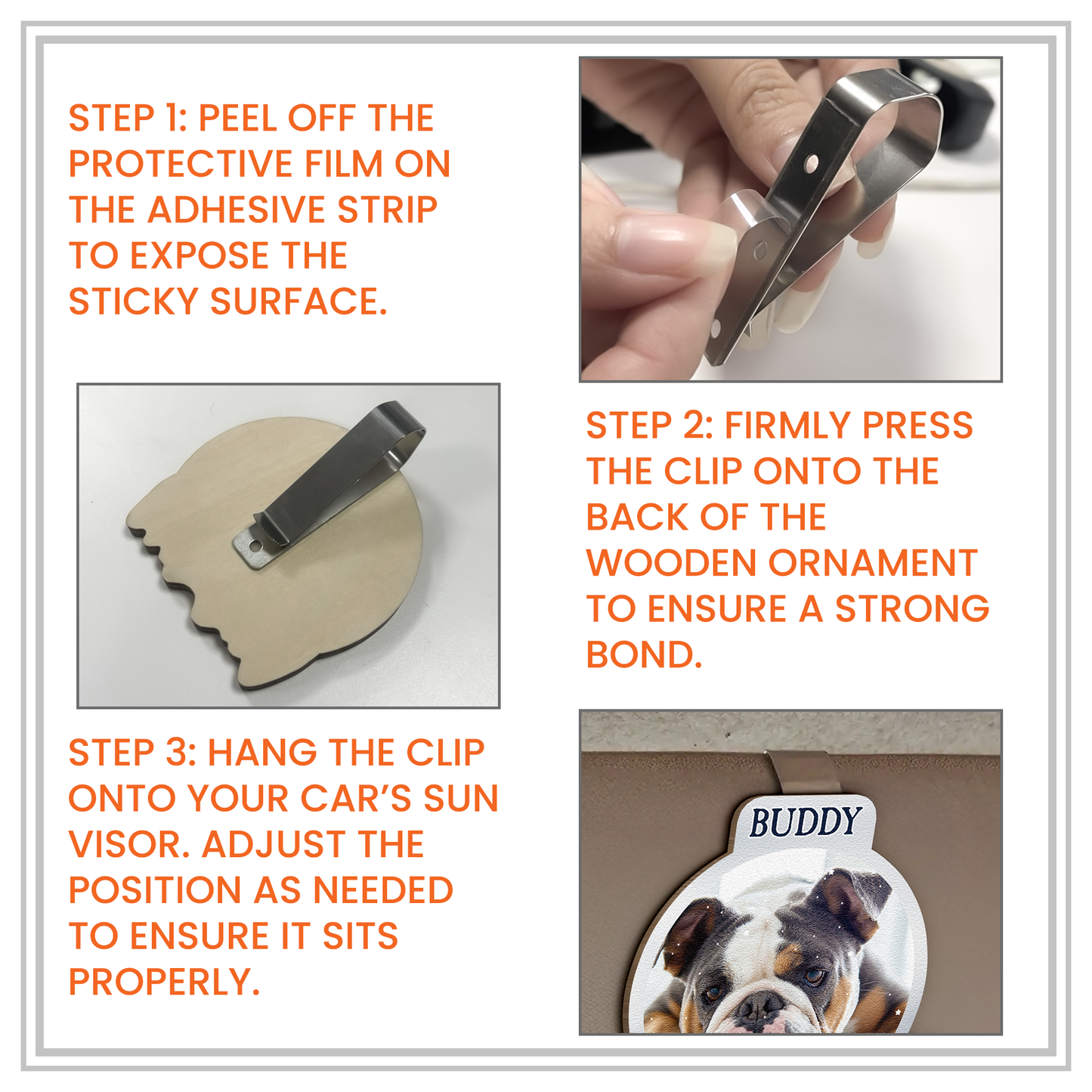 STEP 1: PEEL OFF THE PROTECTIVE FILM ON THE ADHESIVE STRIP TO EXPOSE THE STICKY SURFACE.

STEP 2: FIRMLY PRESS THE CLIP ONTO THE BACK OF THE WOODEN ORNAMENT TO ENSURE A STRONG BOND.

STEP 3: HANG THE CLIP ONTO YOUR CAR'S SUN VISOR. ADJUST THE POSITION AS NEEDED TO ENSURE IT SITS PROPERLY.

BUDDY