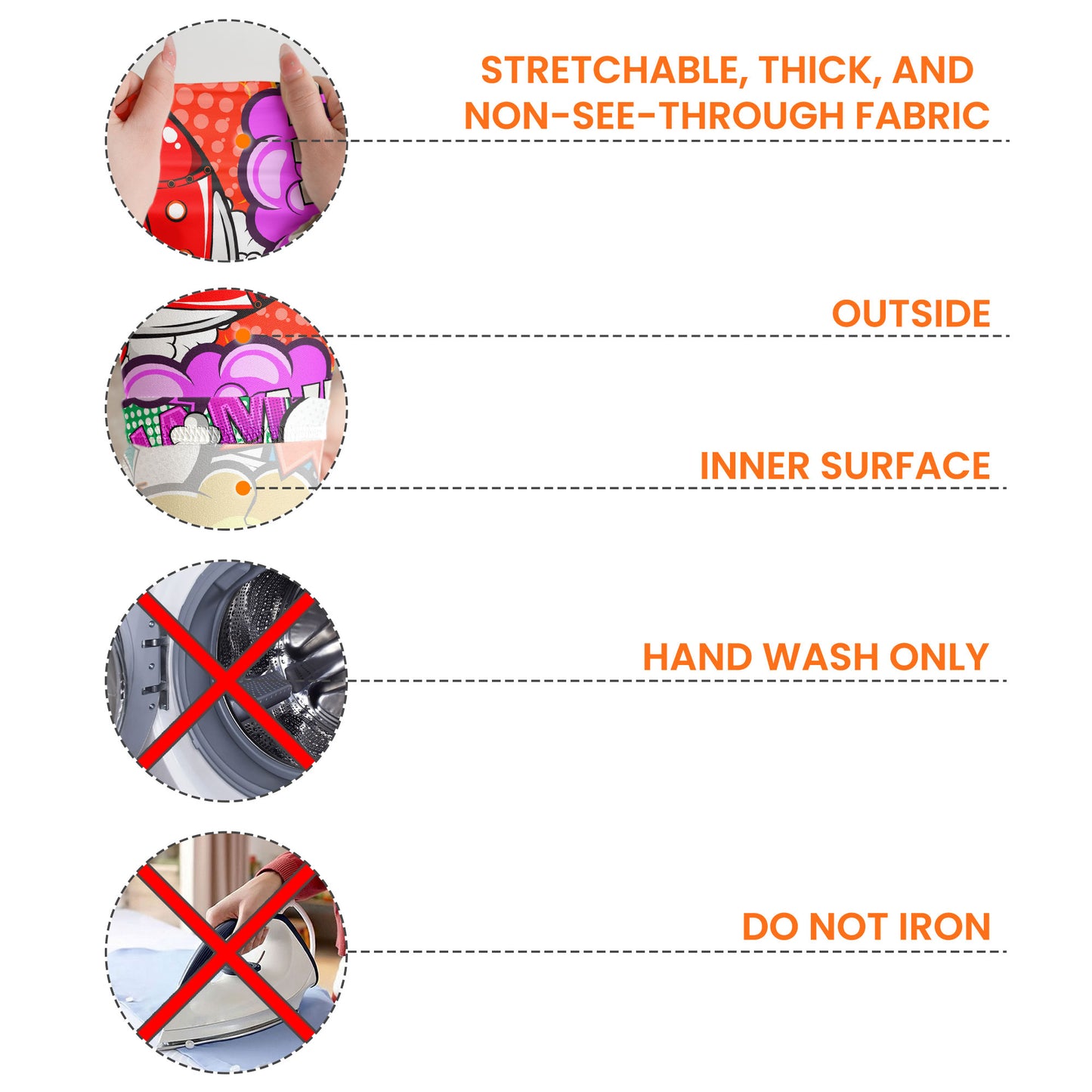 STRETCHABLE, THICK, AND NON-SEE-THROUGH FABRIC

OUTSIDE

INNER SURFACE

HAND WASH ONLY

DO NOT IRON