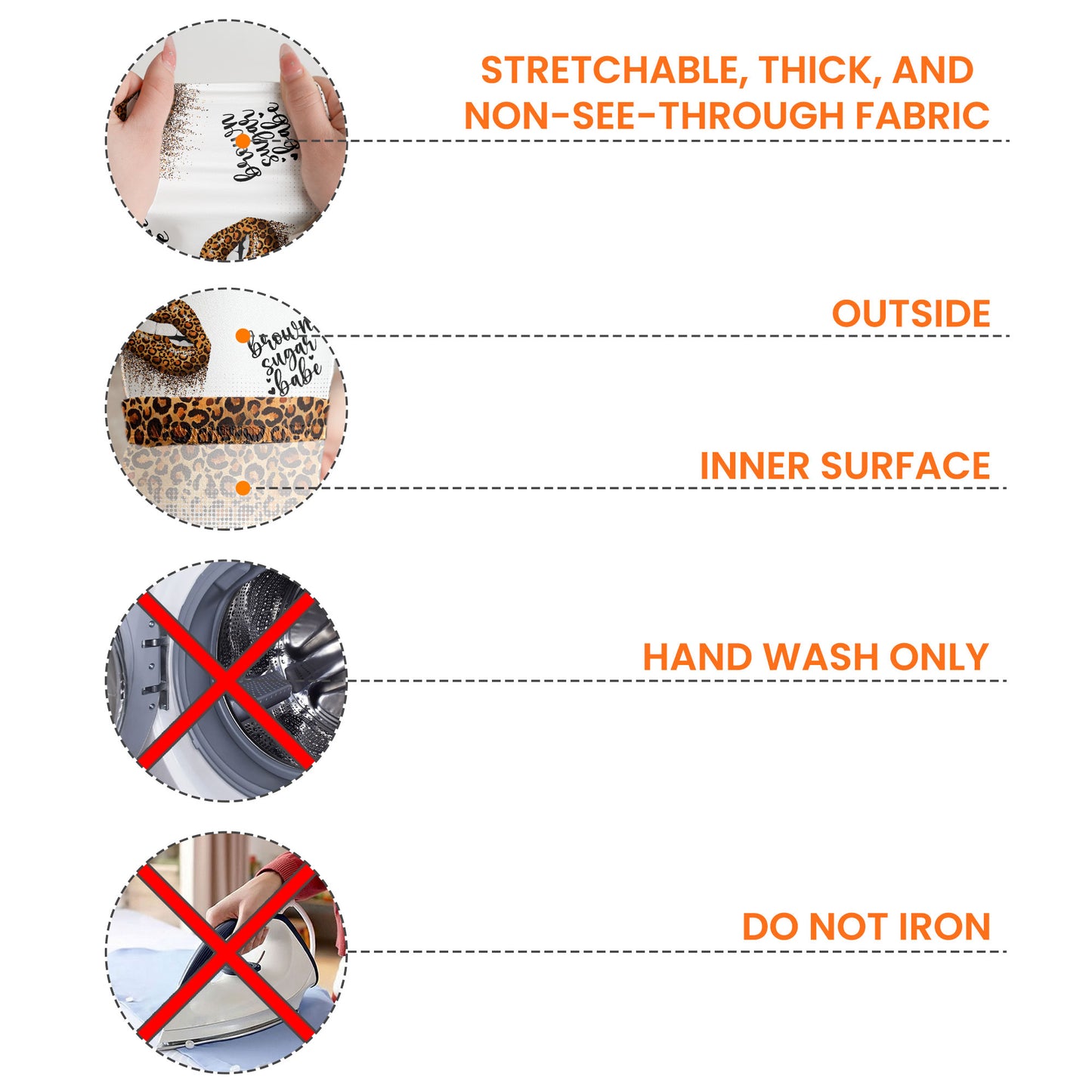 brown sugar babe

STRETCHABLE, THICK, AND NON-SEE-THROUGH FABRIC

brown sugar babe

OUTSIDE

INNER SURFACE

HAND WASH ONLY

DO NOT IRON