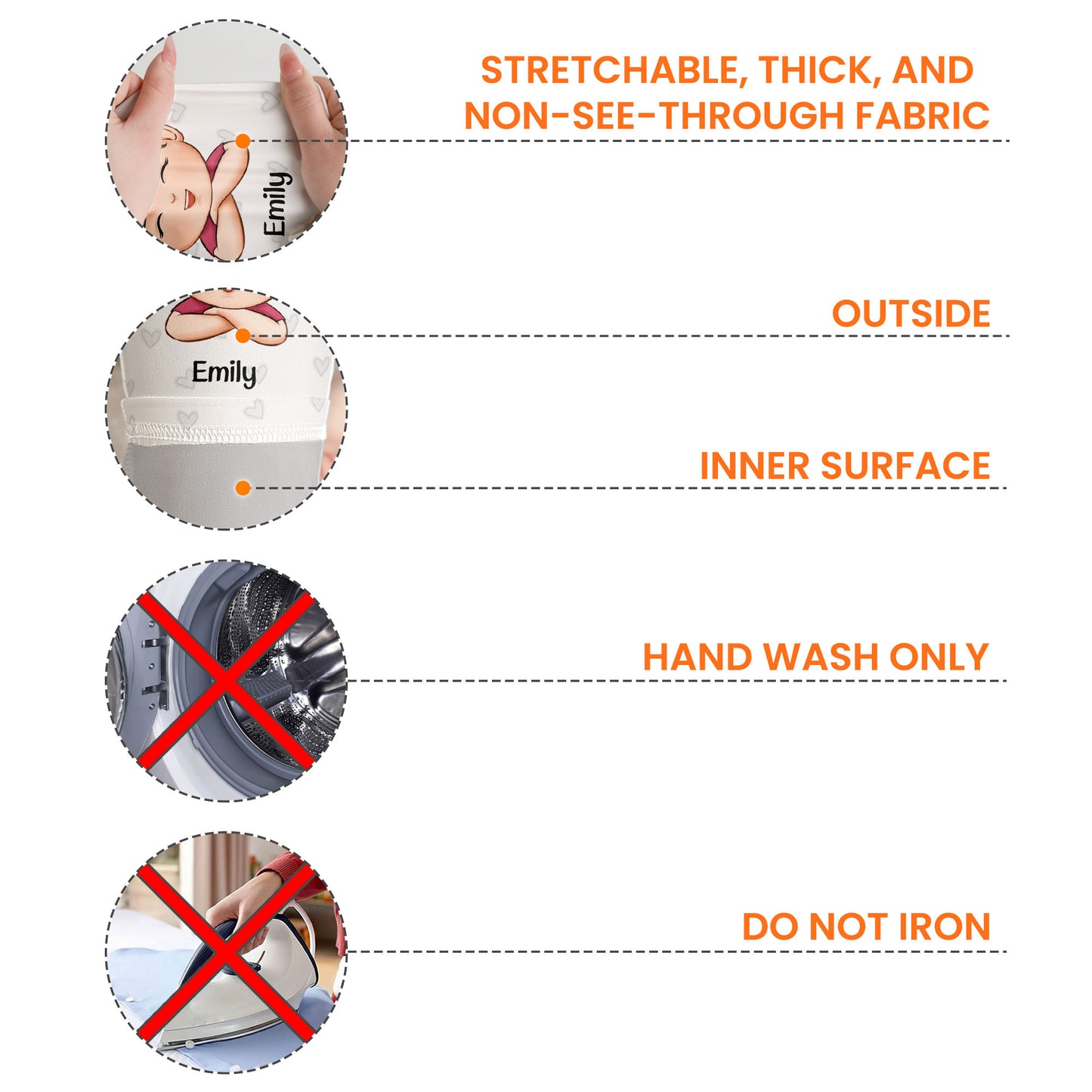 Emily

STRETCHABLE, THICK, AND NON-SEE-THROUGH FABRIC

Emily

OUTSIDE

INNER SURFACE

HAND WASH ONLY

DO NOT IRON