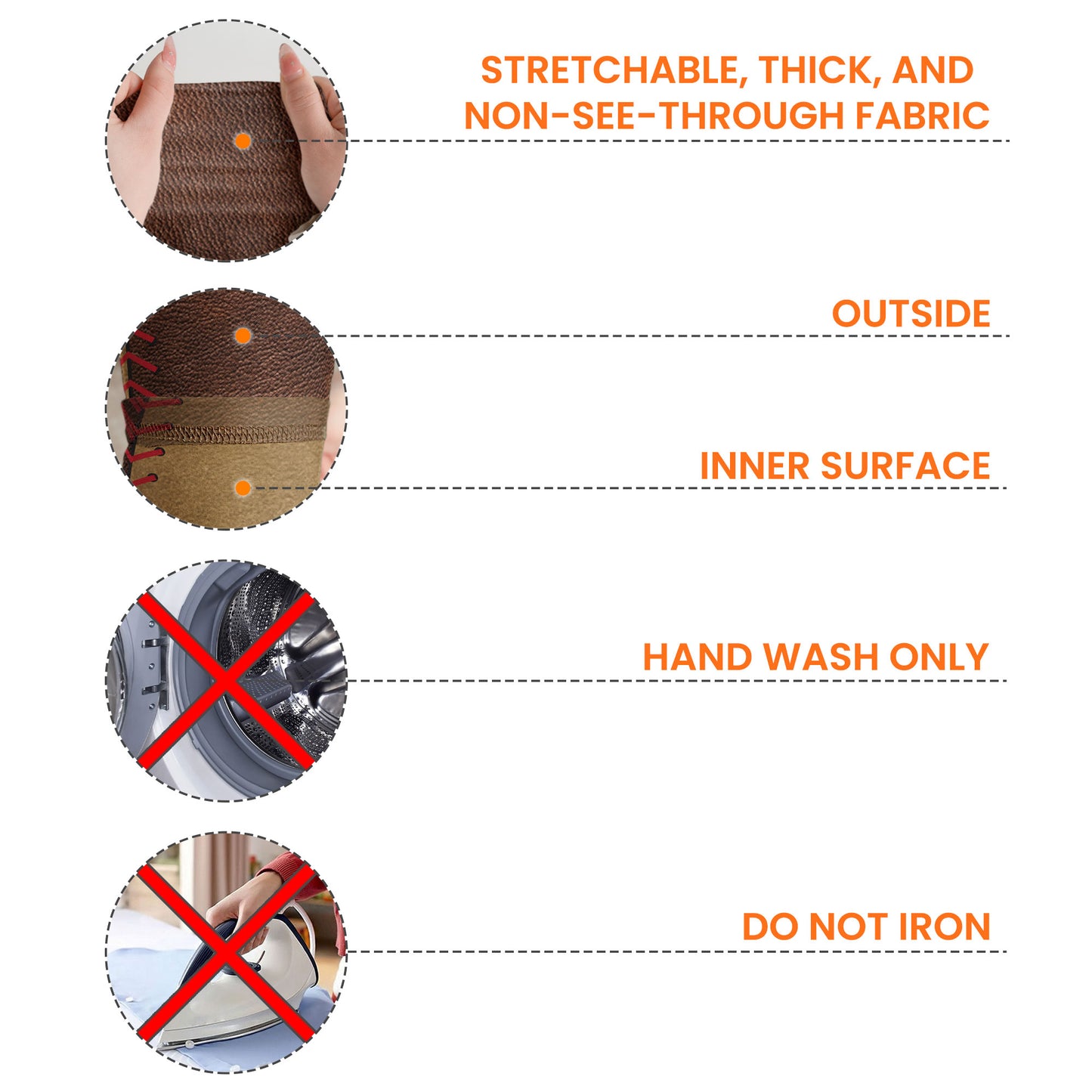 STRETCHABLE, THICK, AND NON-SEE-THROUGH FABRIC

OUTSIDE

INNER SURFACE

HAND WASH ONLY

DO NOT IRON